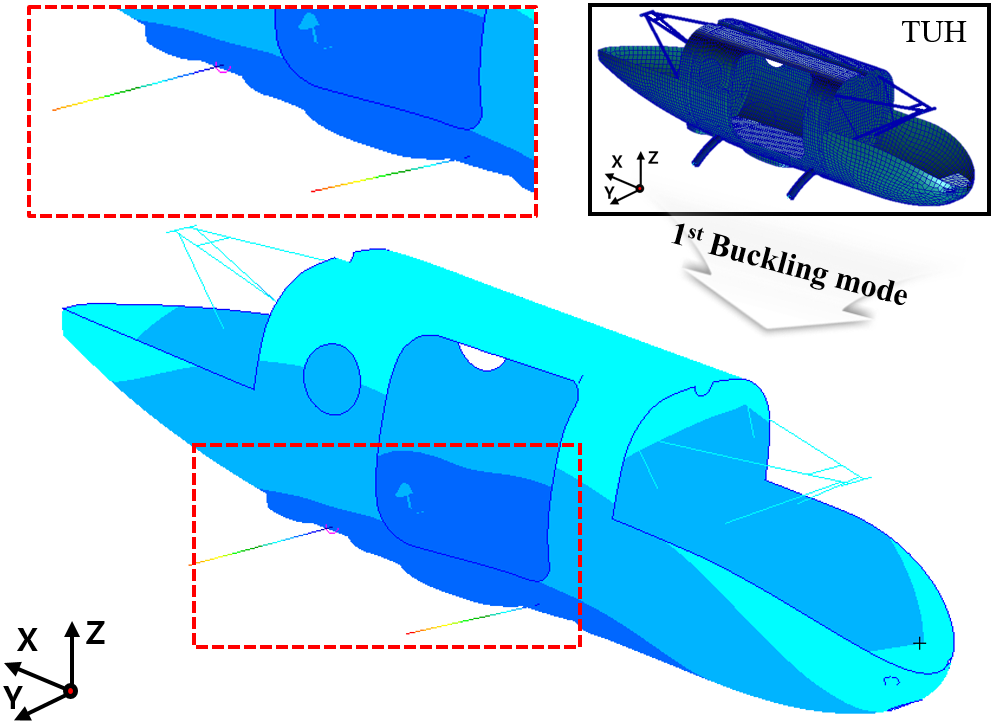 TUH

X Z
Y

$1^{st}$ Buckling mode

X Z
Y